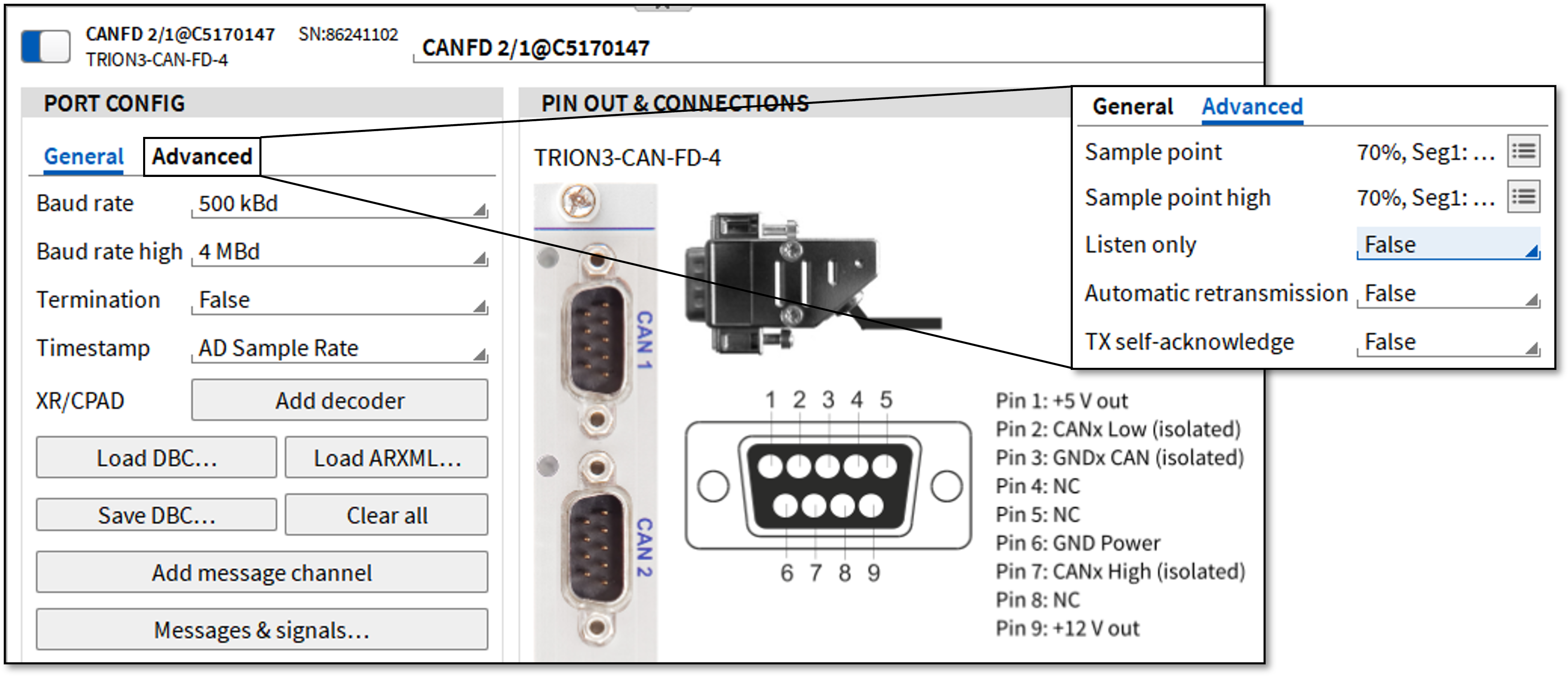 CANFD 2/1@C5170147 SN:86241102
TRION3-CAN-FD-4

CANFD 2/1@C5170147

PORT CONFIG

General Advanced

Baud rate 500 kBd

Baud rate high 4 MBd

Termination False

Timestamp AD Sample Rate

XR/CPAD Add decoder

Load DBC… Load ARXML…

Save DBC… Clear all

Add message channel

Messages & signals…

PIN OUT & CONNECTIONS

TRION3-CAN-FD-4

CAN 1

CAN 2

1 2 3 4 5

6 7 8 9

Pin 1: +5 V out
Pin 2: CANx Low (isolated)
Pin 3: GNDx CAN (isolated)
Pin 4: NC
Pin 5: NC
Pin 6: GND Power
Pin 7: CANx High (isolated)
Pin 8: NC
Pin 9: +12 V out

General Advanced

Sample point 70%, Seg1: …

Sample point high 70%, Seg1: …

Listen only False

Automatic retransmission False

TX self-acknowledge False